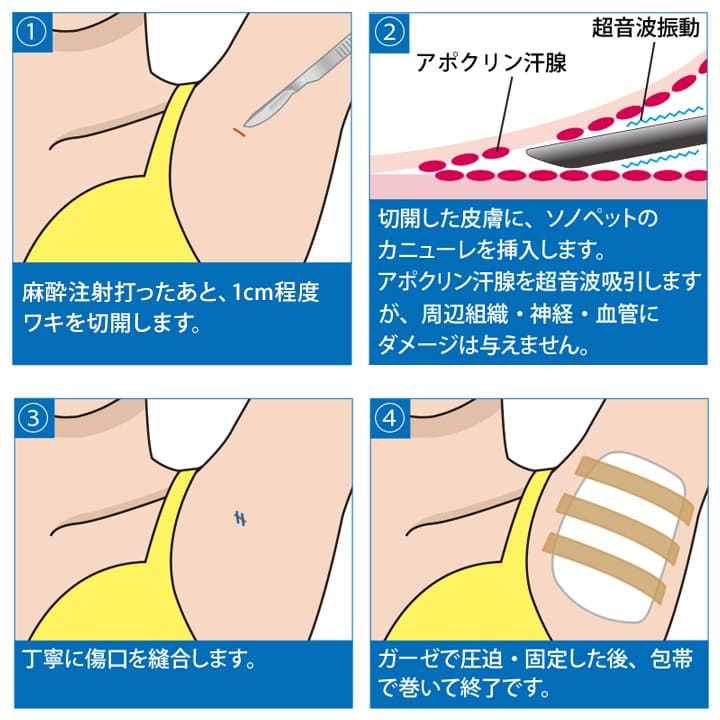 ①

麻酔注射打ったあと、1cm程度ワキを切開します。

②

超音波振動

アポクリン汗腺

切開した皮膚に、ソノペットのカニューレを挿入します。アポクリン汗腺を超音波吸引しますが、周辺組織・神経・血管にダメージは与えません。

③

丁寧に傷口を縫合します。

④

ガーゼで圧迫・固定した後、包帯で巻いて終了です。